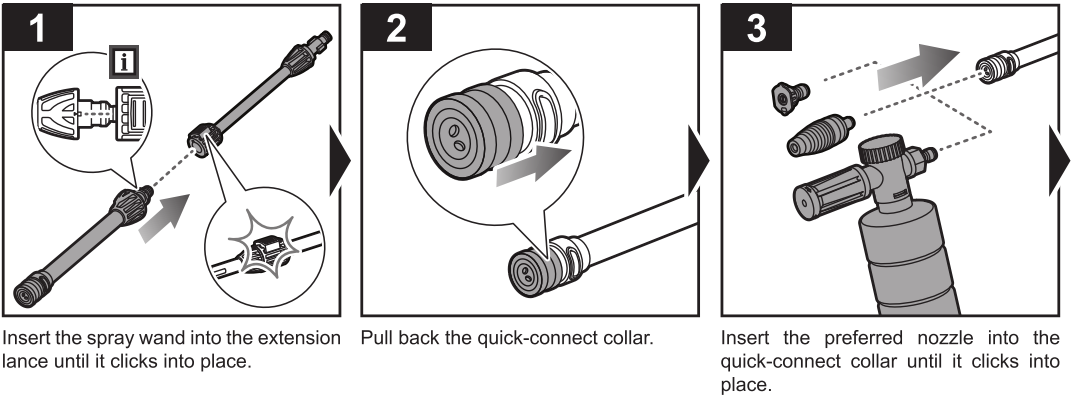 1

i

Insert the spray wand into the extension lance until it clicks into place.

2

Pull back the quick-connect collar.

3

Insert the preferred nozzle into the quick-connect collar until it clicks into place.