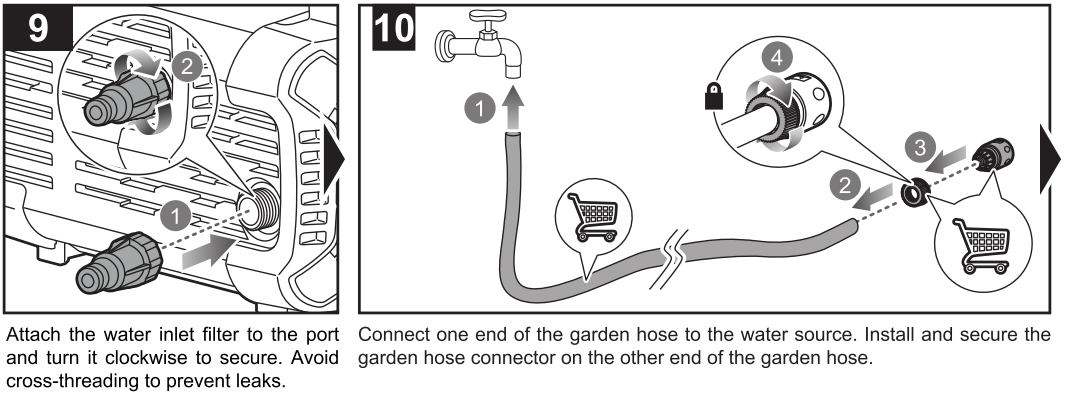 9

2

1

Attach the water inlet filter to the port and turn it clockwise to secure. Avoid cross-threading to prevent leaks.

10

1

4

3

2

Connect one end of the garden hose to the water source. Install and secure the garden hose connector on the other end of the garden hose.