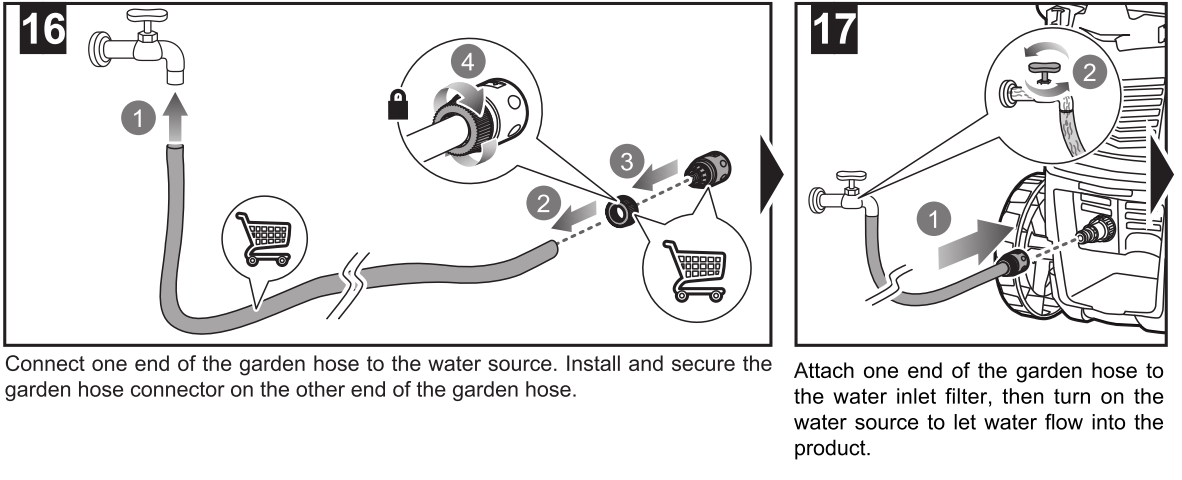 16

1

4

3

2

Connect one end of the garden hose to the water source. Install and secure the garden hose connector on the other end of the garden hose.

17

2

1

Attach one end of the garden hose to the water inlet filter, then turn on the water source to let water flow into the product.