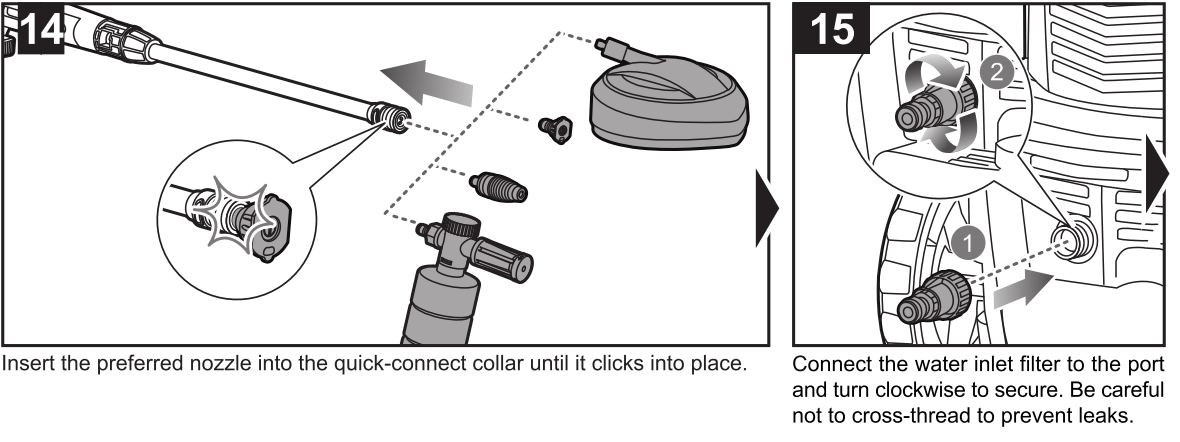 14

Insert the preferred nozzle into the quick-connect collar until it clicks into place.

15

2

1

Connect the water inlet filter to the port and turn clockwise to secure. Be careful not to cross-thread to prevent leaks.