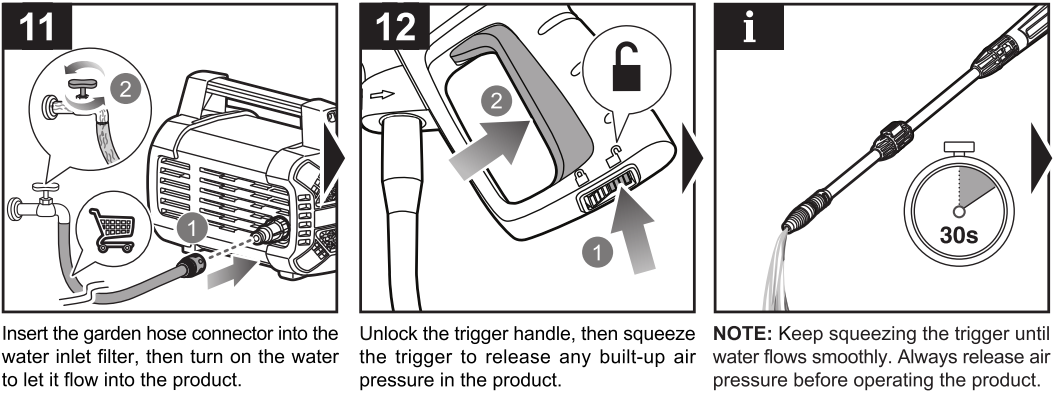 11

2

1

Insert the garden hose connector into the water inlet filter, then turn on the water to let it flow into the product.

12

2

1

Unlock the trigger handle, then squeeze the trigger to release any built-up air pressure in the product.

i

30s

NOTE: Keep squeezing the trigger until water flows smoothly. Always release air pressure before operating the product.