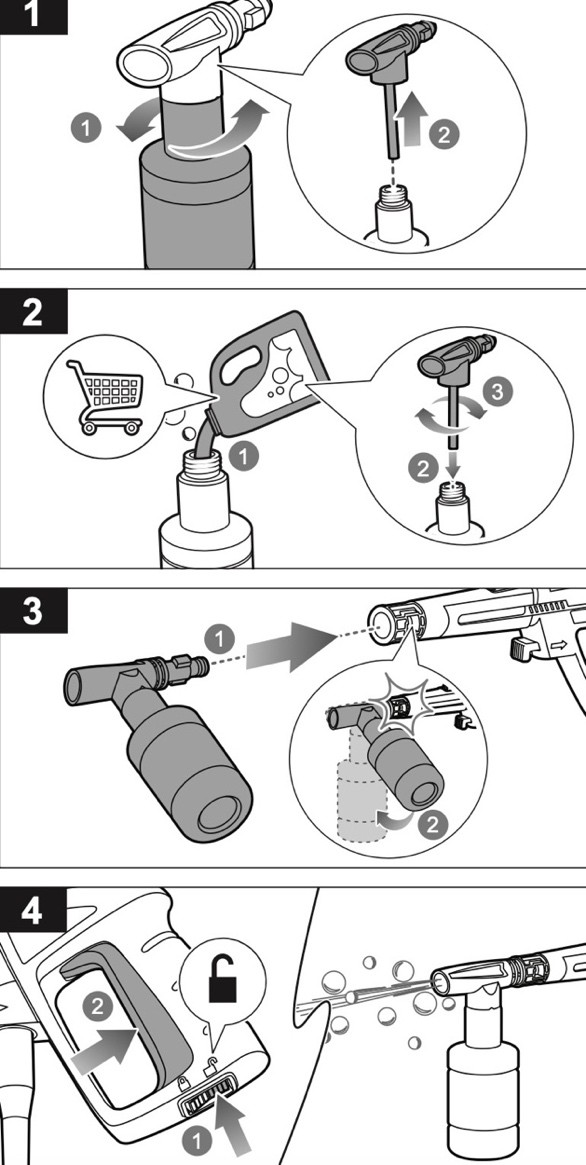 1
1
2
2
1
3
2
3
1
2
4
2
1