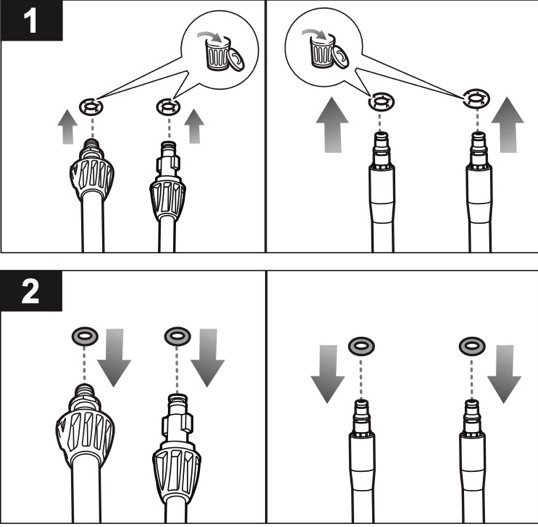 1

2