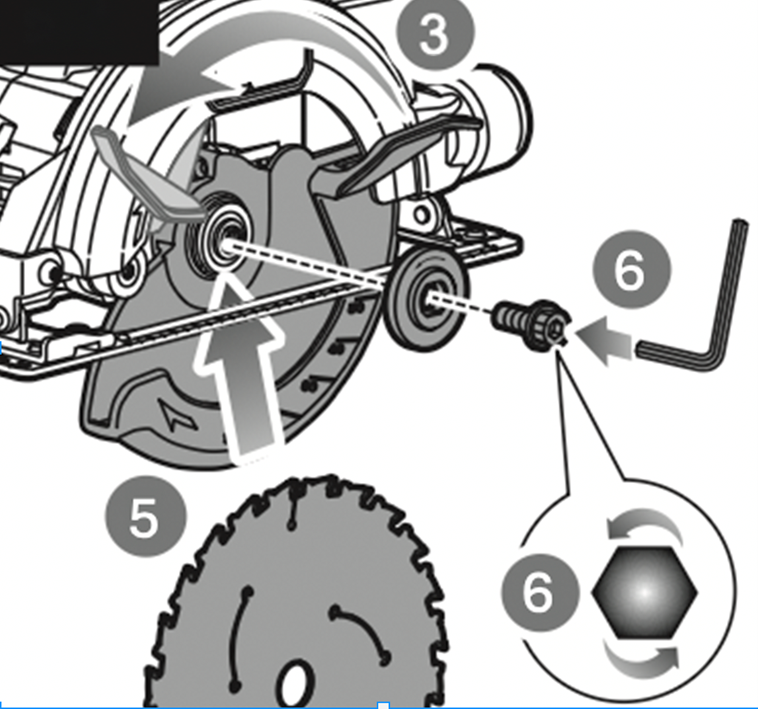 3
6
5
6