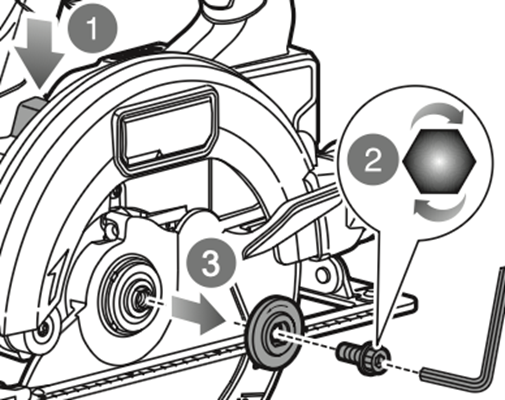 1
2
3