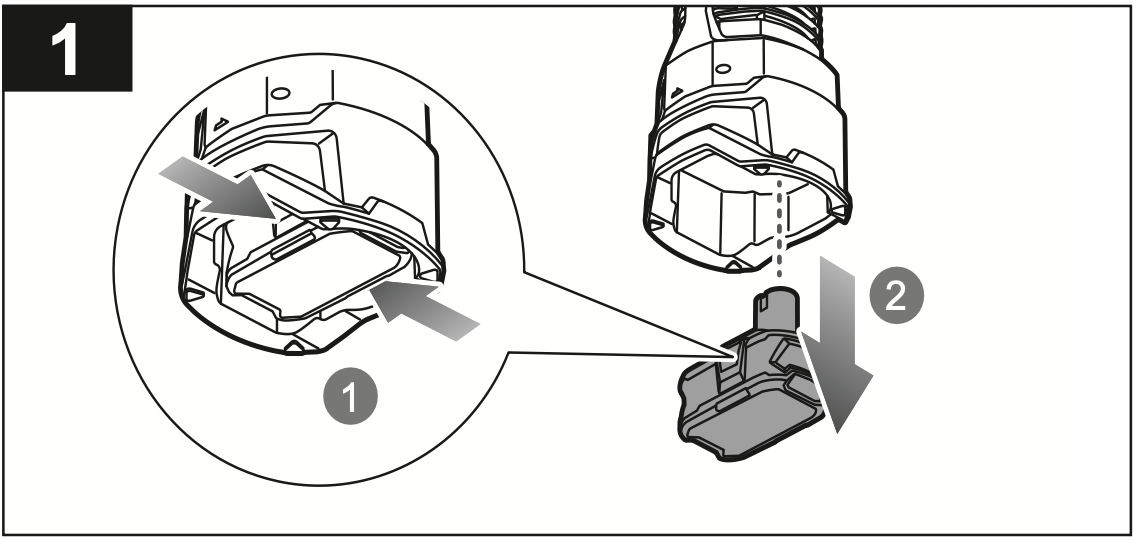 1

1

2